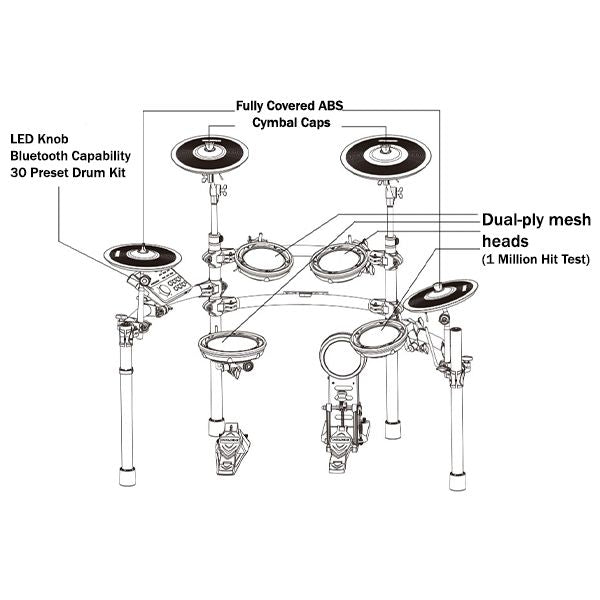 Fully Covered ABS
Cymbal Caps

LED Knob
Bluetooth Capability
30 Preset Drum Kit

Dual-ply mesh
heads
(1 Million Hit Test)