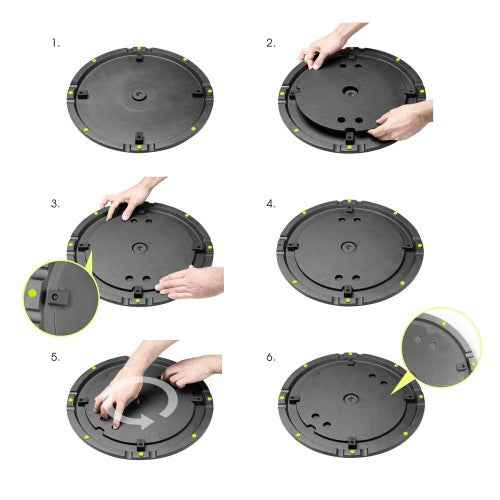 1.

2.

3.

4.

5.

6.